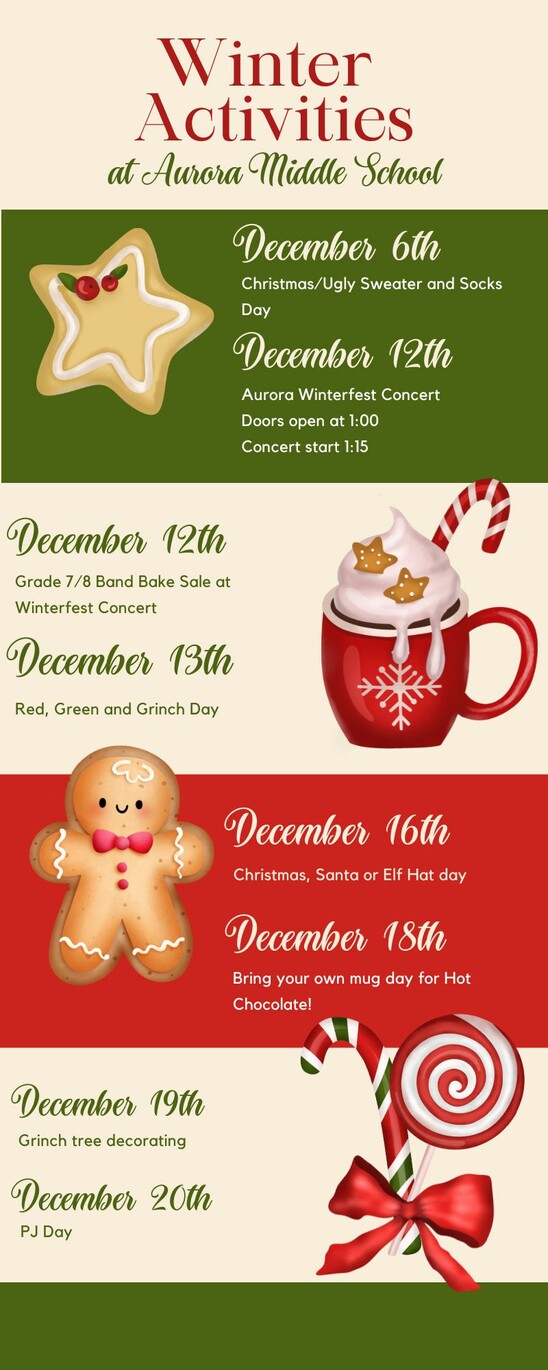 Winter Activities
at Aurora Middle School

December 6th
Christmas/Ugly Sweater and Socks Day

December 12th
Aurora Winterfest Concert
Doors open at 1:00
Concert start 1:15

December 12th
Grade 7/8 Band Bake Sale at Winterfest Concert

December 13th
Red, Green and Grinch Day

December 16th
Christmas, Santa or Elf Hat day

December 18th
Bring your own mug day for Hot Chocolate!

December 19th
Grinch tree decorating

December 20th
PJ Day